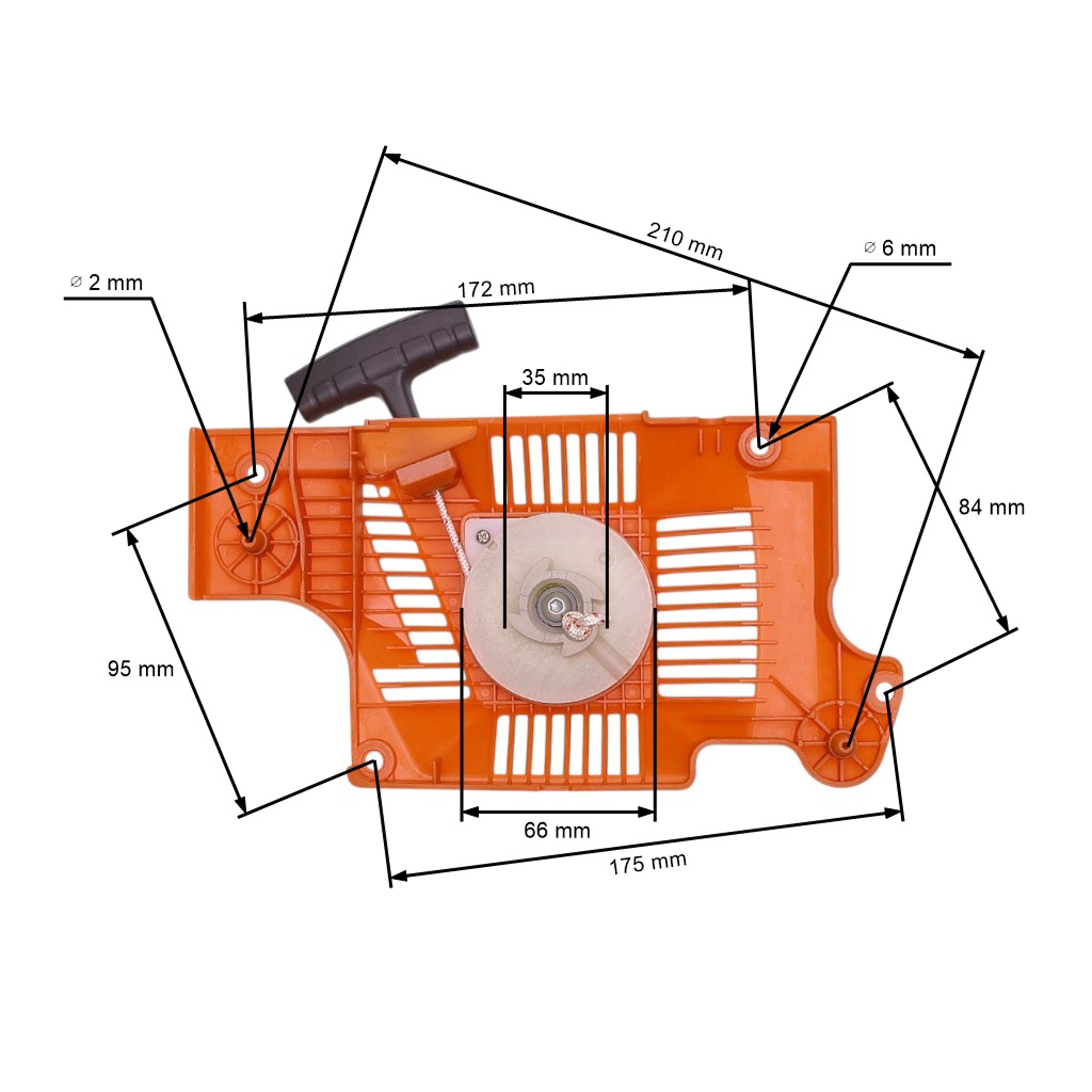 210 mm

⌀ 6 mm

⌀ 2 mm

172 mm

35 mm

84 mm

95 mm

66 mm

175 mm